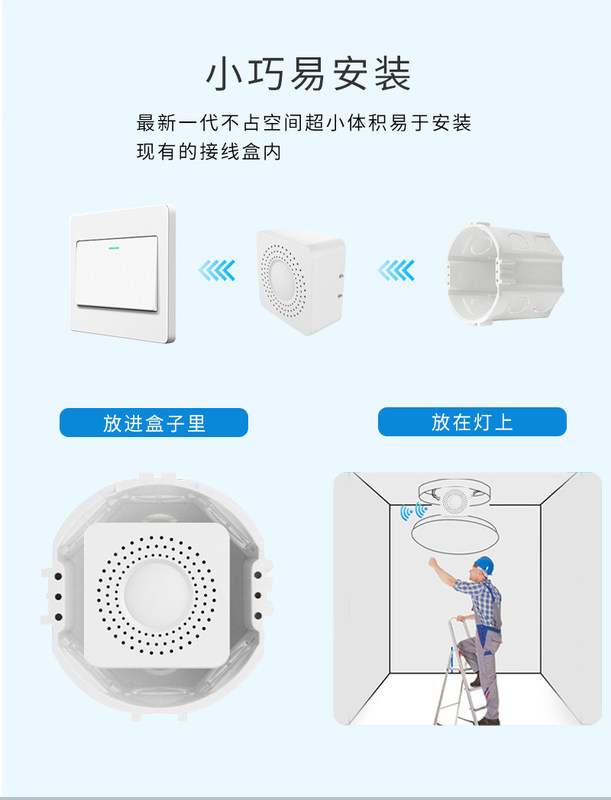 小巧易安装

最新一代不占空间超小体积易于安装现有的接线盒内

放进盒子里

放在灯上